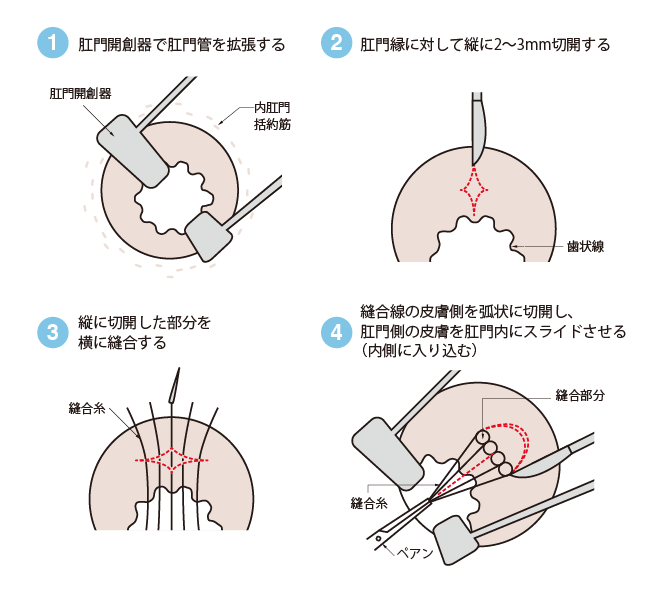 1 肛門開創器で肛門管を拡張する

肛門開創器

内肛門括約筋

2 肛門縁に対して縦に2〜3mm切開する

歯状線

3 縦に切開した部分を横に縫合する

縫合糸

4 縫合線の皮膚側を弧状に切開し、肛門側の皮膚を肛門内にスライドさせる（内側に入り込む）

縫合部分

縫合糸

ペアン