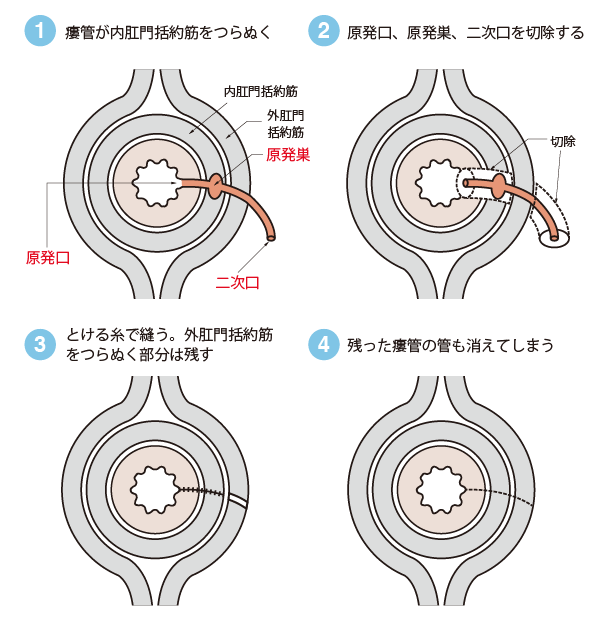 1 瘻管が内肛門括約筋をつらぬく

内肛門括約筋
外肛門括約筋
原発巣
原発口
二次口

2 原発口、原発巣、二次口を切除する

切除

3 とける糸で縫う。外肛門括約筋をつらぬく部分は残す

4 残った瘻管の管も消えてしまう